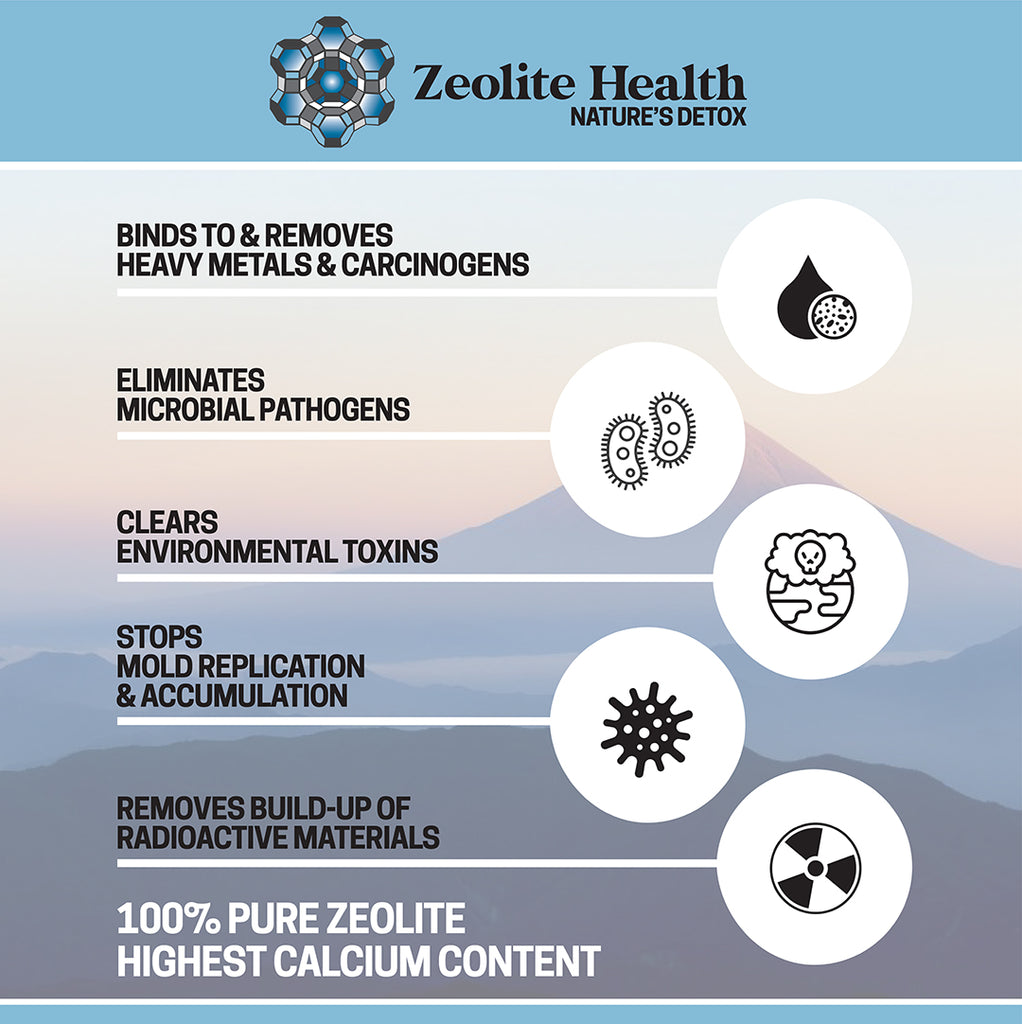 Zeolite Health
NATURE'S DETOX

BINDS TO & REMOVES
HEAVY METALS & CARCINOGENS

ELIMINATES
MICROBIAL PATHOGENS

CLEARS
ENVIRONMENTAL TOXINS

STOPS
MOLD REPLICATION
& ACCUMULATION

REMOVES BUILD-UP OF
RADIOACTIVE MATERIALS

100% PURE ZEOLITE
HIGHEST CALCIUM CONTENT